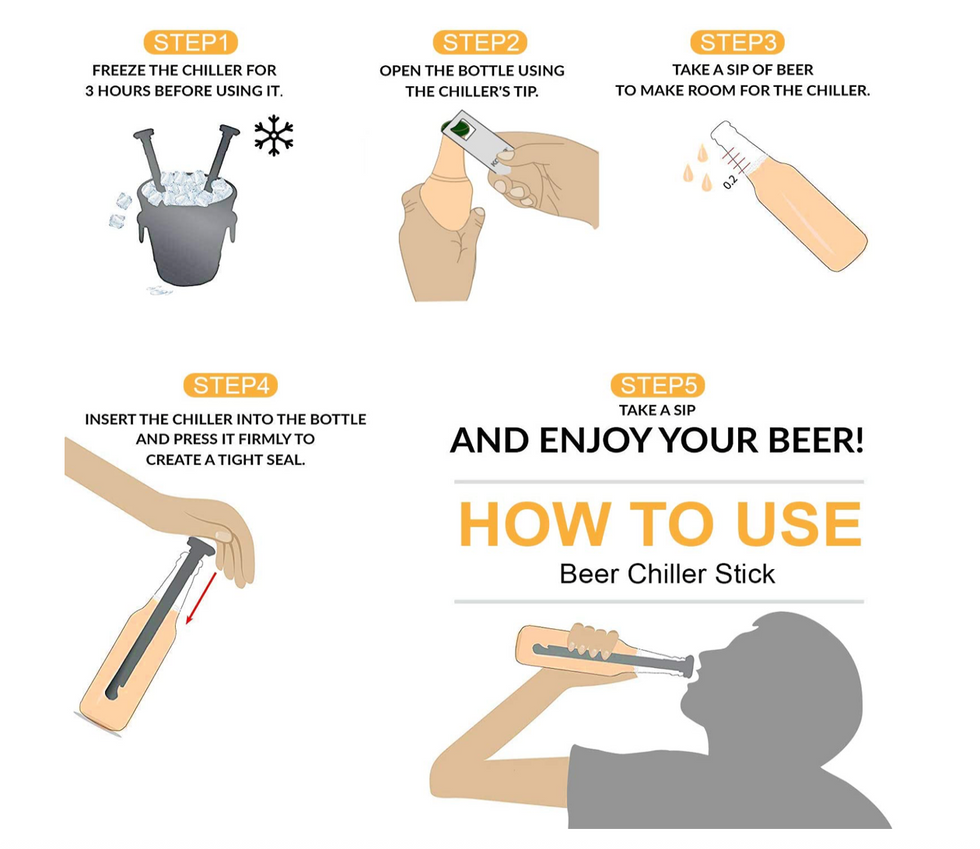 STEP1
FREEZE THE CHILLER FOR 3 HOURS BEFORE USING IT.

STEP2
OPEN THE BOTTLE USING THE CHILLER'S TIP.

STEP3
TAKE A SIP OF BEER TO MAKE ROOM FOR THE CHILLER.

0.2

STEP4
INSERT THE CHILLER INTO THE BOTTLE AND PRESS IT FIRMLY TO CREATE A TIGHT SEAL.

STEP5
TAKE A SIP
AND ENJOY YOUR BEER!

HOW TO USE
Beer Chiller Stick