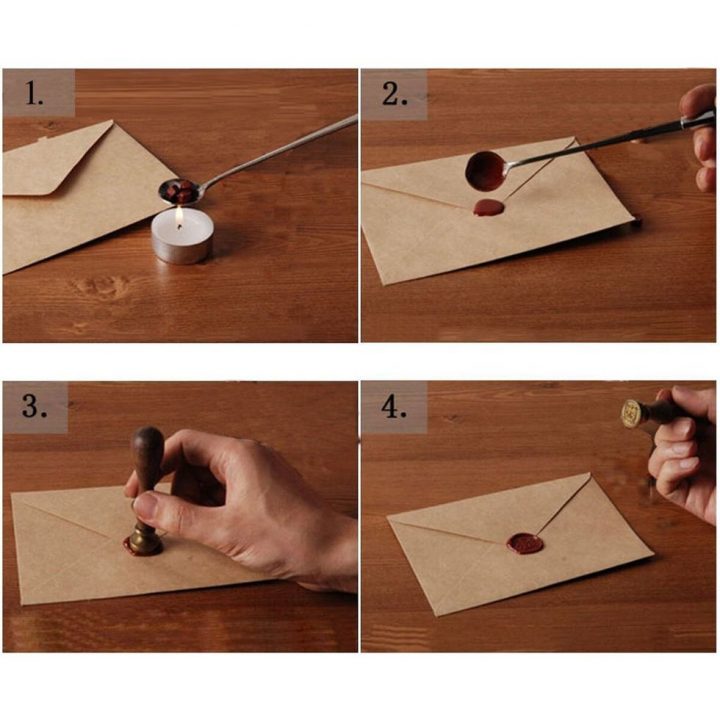 1.

2.

3.

4.