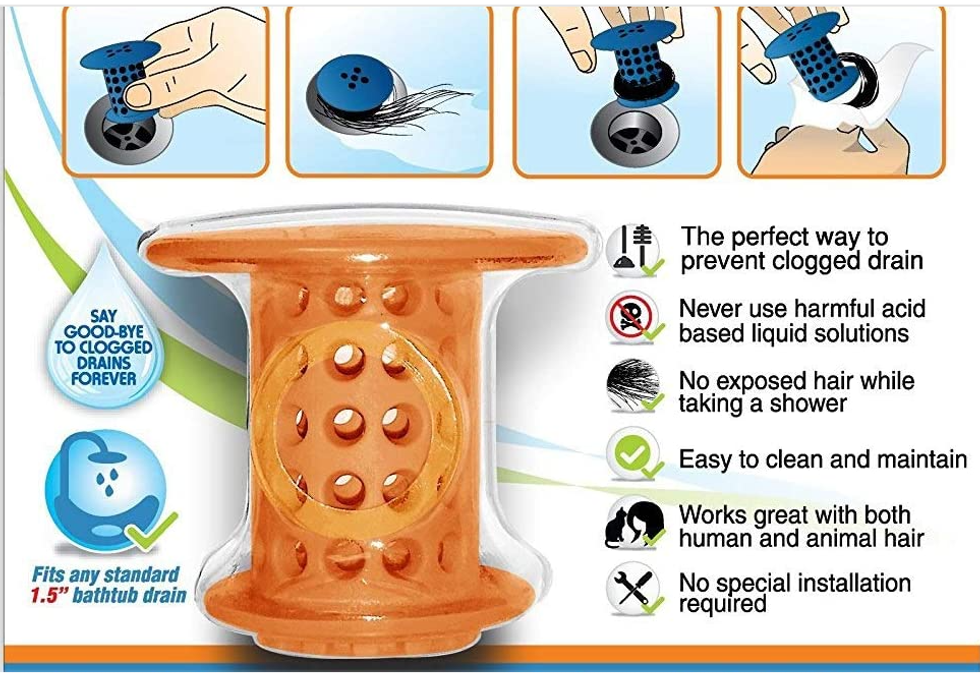 SAY GOOD-BYE TO CLOGGED DRAINS FOREVER

Fits any standard 1.5" bathtub drain

The perfect way to prevent clogged drain

Never use harmful acid based liquid solutions

No exposed hair while taking a shower

Easy to clean and maintain

Works great with both human and animal hair

No special installation required