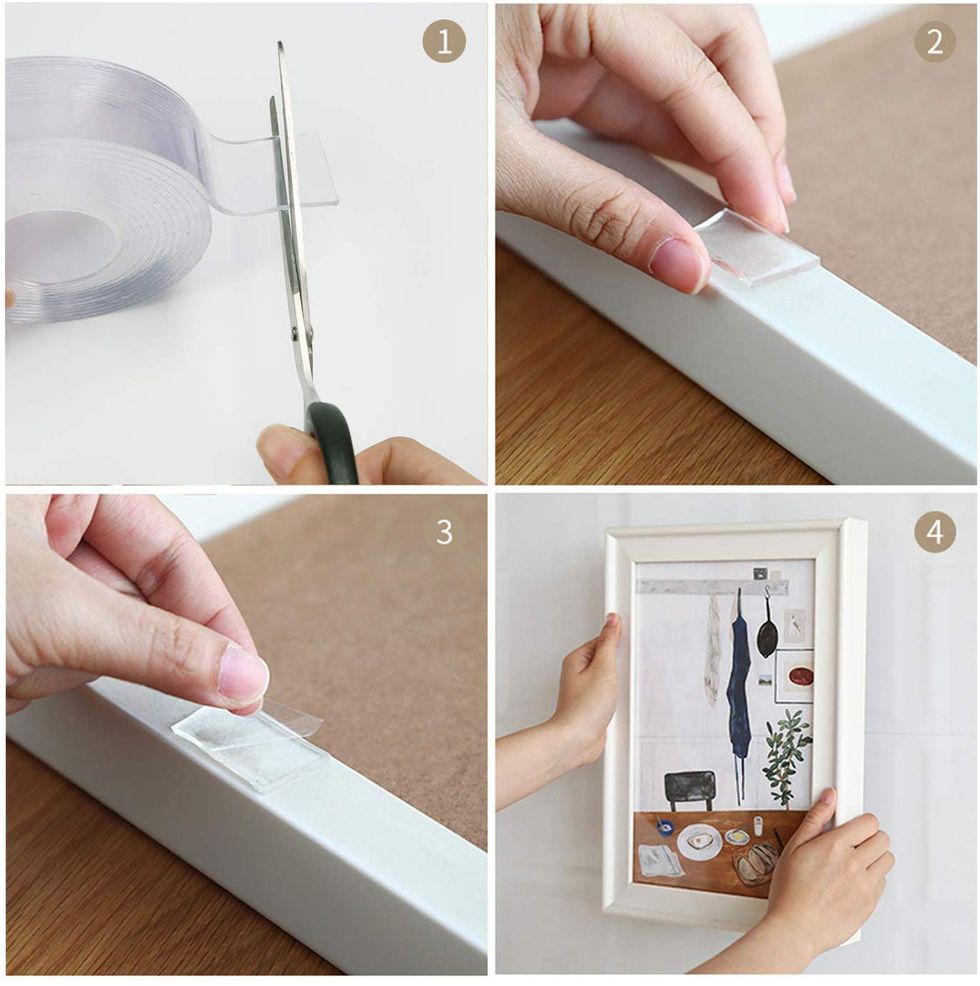 1

2

3

4