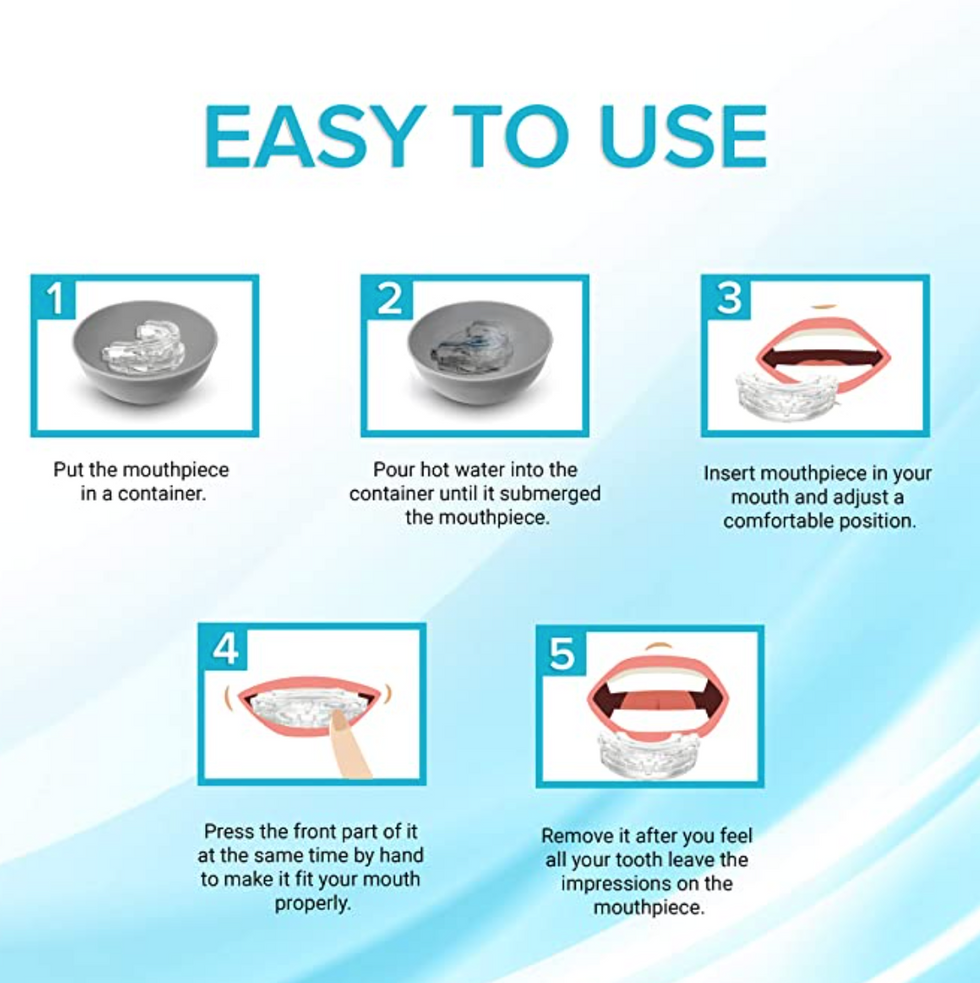 EASY TO USE

1

Put the mouthpiece in a container.

2

Pour hot water into the container until it submerged the mouthpiece.

3

Insert mouthpiece in your mouth and adjust a comfortable position.

4

Press the front part of it at the same time by hand to make it fit your mouth properly.

5

Remove it after you feel all your tooth leave the impressions on the mouthpiece.