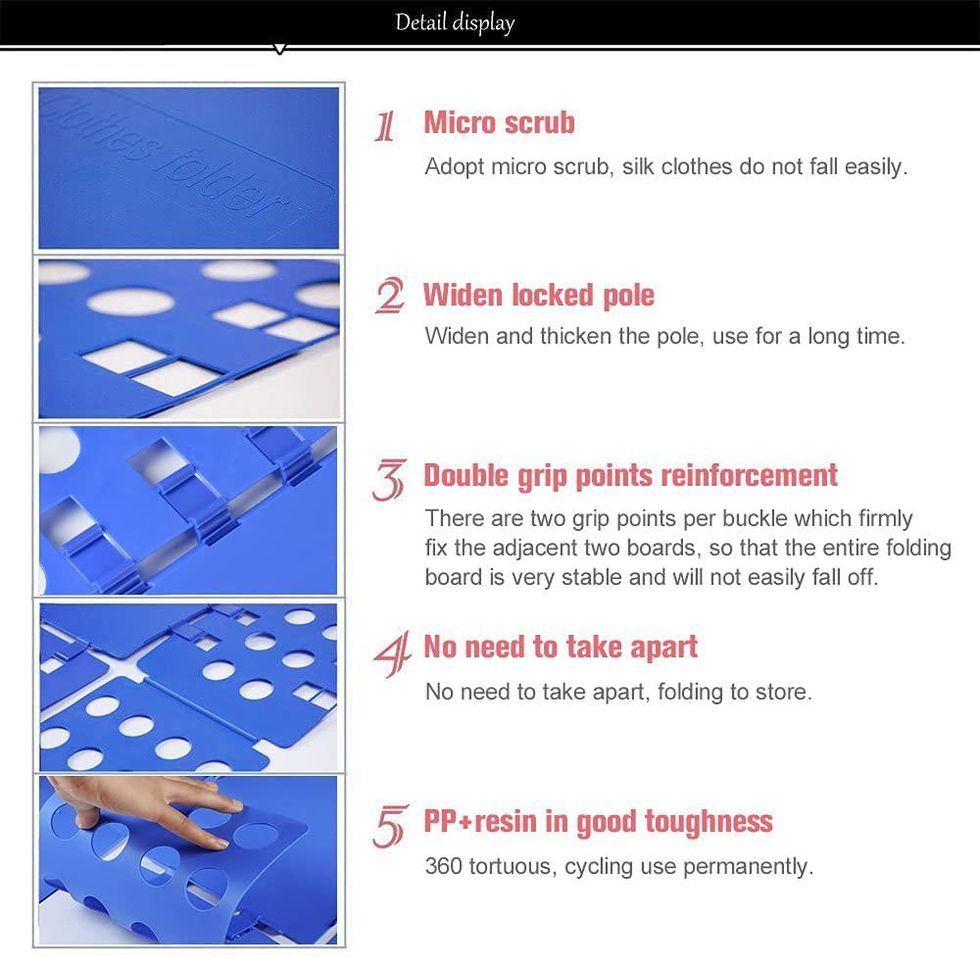 Detail display

Clothes folder

1 Micro scrub
Adopt micro scrub, silk clothes do not fall easily.

2 Widen locked pole
Widen and thicken the pole, use for a long time.

3 Double grip points reinforcement
There are two grip points per buckle which firmly fix the adjacent two boards, so that the entire folding board is very stable and will not easily fall off.

4 No need to take apart
No need to take apart, folding to store.

5 PP+resin in good toughness
360 tortuous, cycling use permanently.